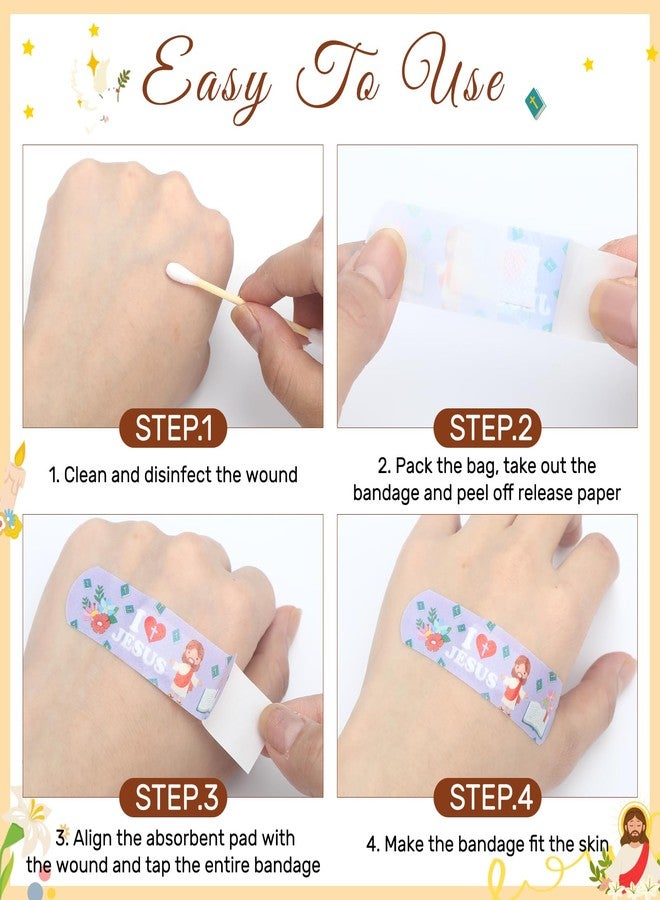 Easy To Use

STEP.1

1. Clean and disinfect the wound

STEP.2

2. Pack the bag, take out the bandage and peel off release paper

I JESUS

STEP.3

3. Align the absorbent pad with the wound and tap the entire bandage

I JESUS

STEP.4

4. Make the bandage fit the skin